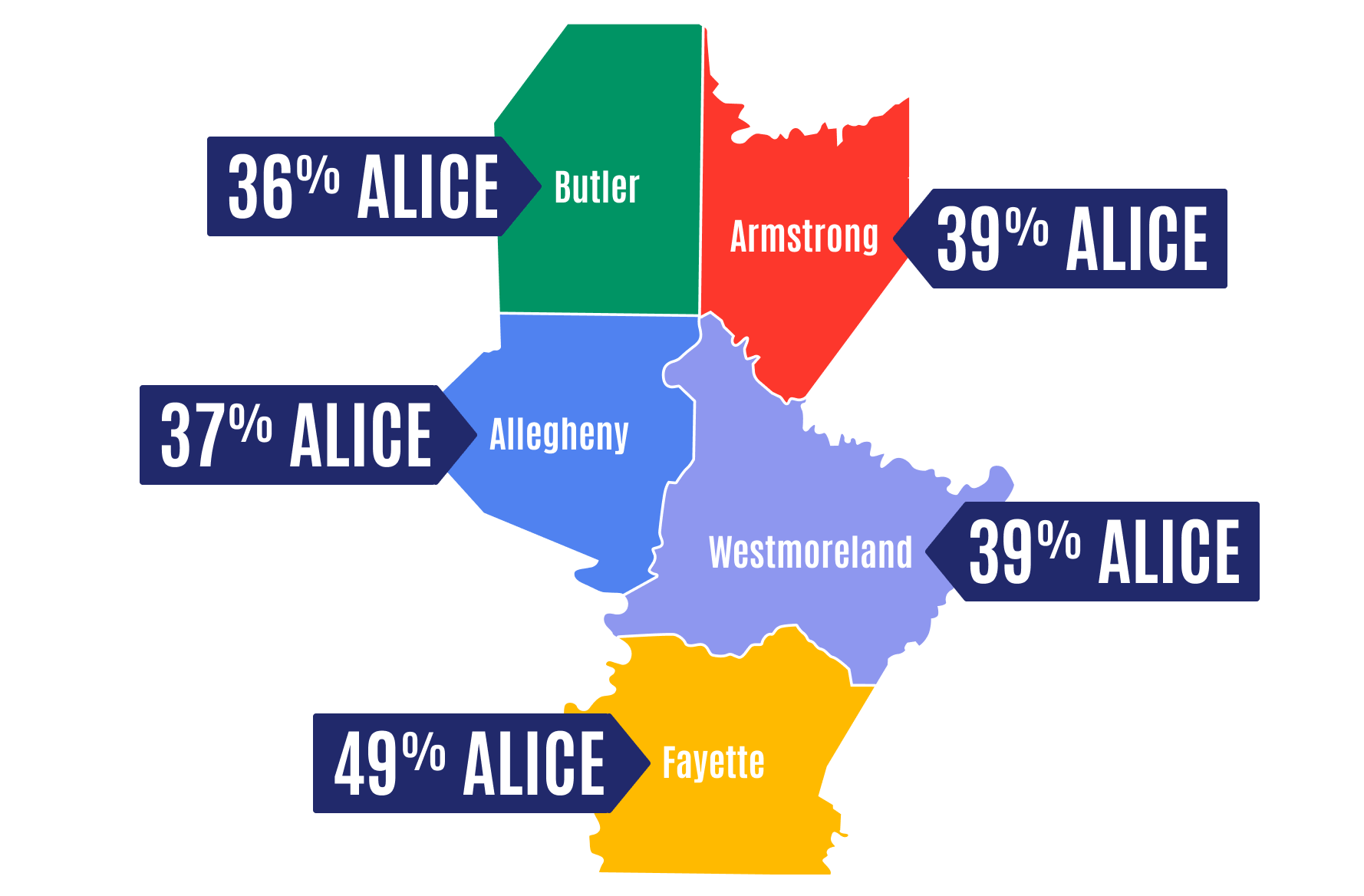 36% ALICE

Butler

Armstrong

39% ALICE

37% ALICE

Allegheny

Westmoreland

39% ALICE

49% ALICE

Fayette